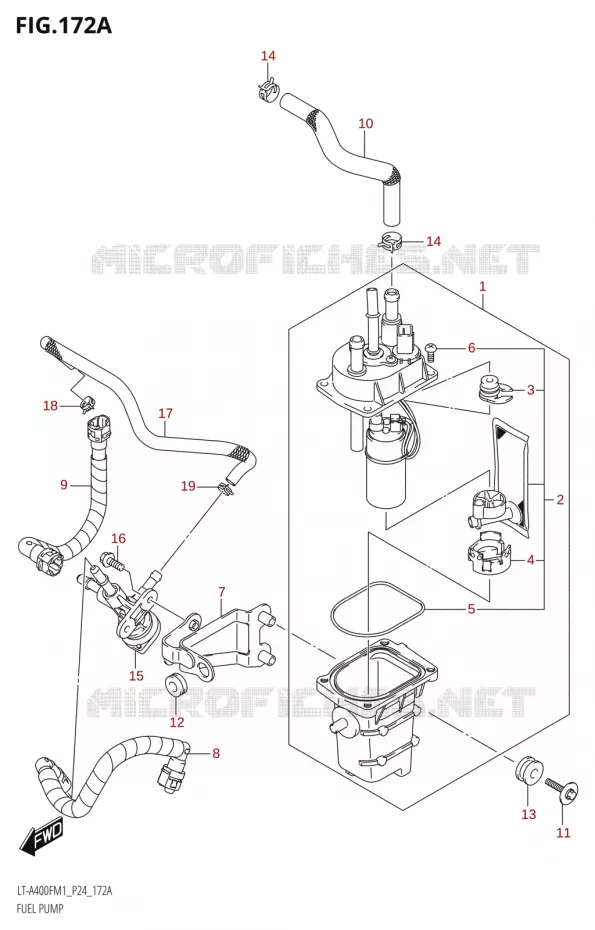 FIG.172A

14
10
14
MICROFICHES.NET
1
6
3
18
17
9
19
2
16
4
7
5
15
12
MICROFICHES.NET
8
13
11
FWD

LT-A400FM1_P24_172A
FUEL PUMP